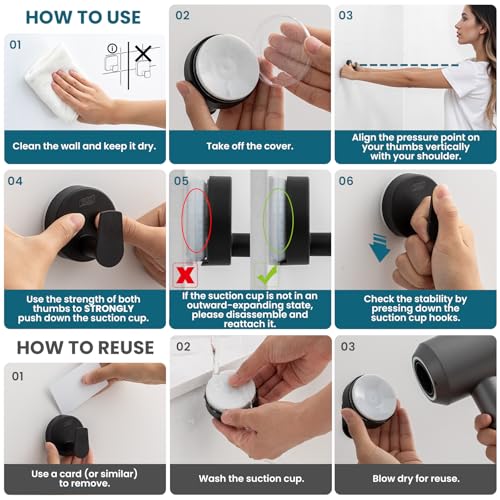 HOW TO USE

01

Clean the wall and keep it dry.

02

Take off the cover.

03

Align the pressure point on your thumbs vertically with your shoulder.

04

Use the strength of both thumbs to STRONGLY push down the suction cup.

05

If the suction cup is not in an outward-expanding state, please disassemble and reattach it.

06

Check the stability by pressing down the suction cup hooks.

HOW TO REUSE

01

Use a card (or similar) to remove.

02

Wash the suction cup.

03

Blow dry for reuse.