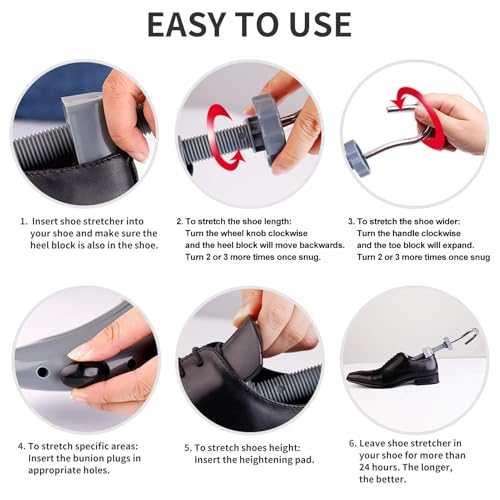 EASY TO USE

1. Insert shoe stretcher into your shoe and make sure the heel block is also in the shoe.

2. To stretch the shoe length:
Turn the wheel knob clockwise and the heel block will move backwards.
Turn 2 or 3 more times once snug.

3. To stretch the shoe wider:
Turn the handle clockwise and the toe block will expand.
Turn 2 or 3 more times once snug

4. To stretch specific areas:
Insert the bunion plugs in appropriate holes.

5. To stretch shoes height:
Insert the heightening pad.

6. Leave shoe stretcher in your shoe for more than 24 hours. The longer, the better.