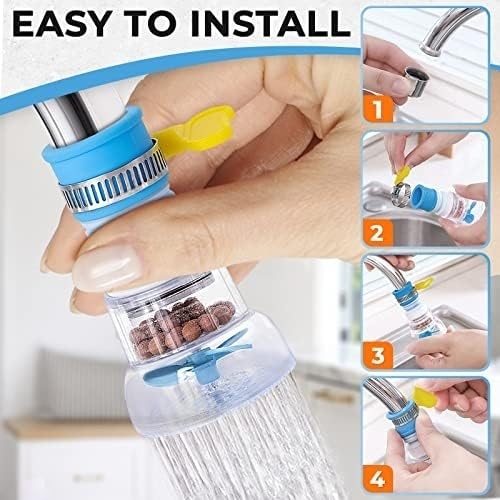 EASY TO INSTALL

1

2

3

4