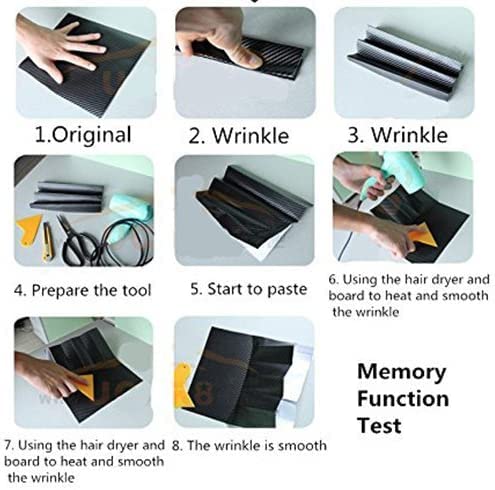 1.Original

2. Wrinkle

3. Wrinkle

4. Prepare the tool

5. Start to paste

6. Using the hair dryer and board to heat and smooth the wrinkle

7. Using the hair dryer and board to heat and smooth the wrinkle

8. The wrinkle is smooth

Memory Function Test