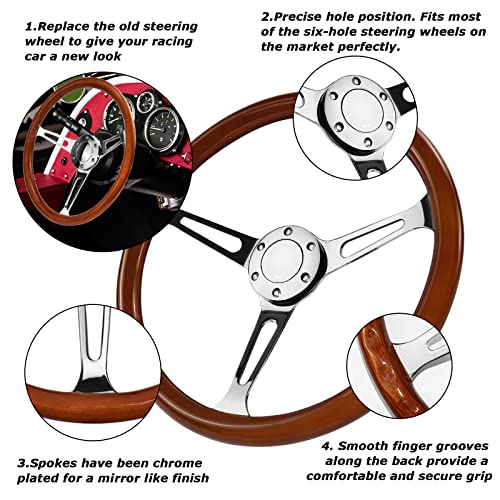 1.Replace the old steering wheel to give your racing car a new look

2.Precise hole position. Fits most of the six-hole steering wheels on the market perfectly.

3.Spokes have been chrome plated for a mirror like finish

4. Smooth finger grooves along the back provide a comfortable and secure grip