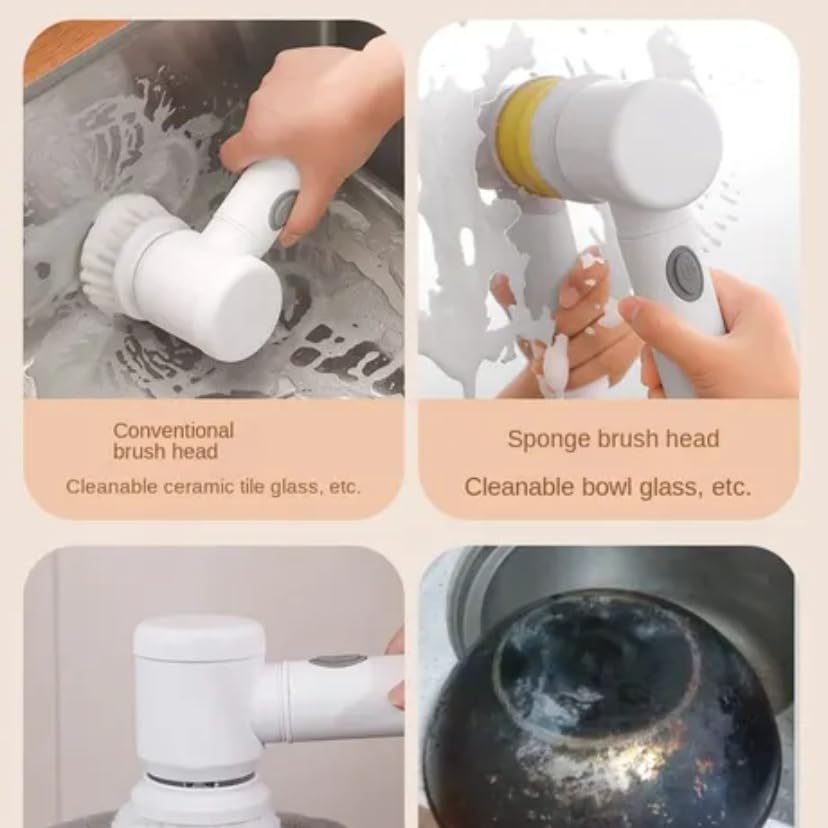 Conventional brush head

Cleanable ceramic tile glass, etc.

Sponge brush head

Cleanable bowl glass, etc.