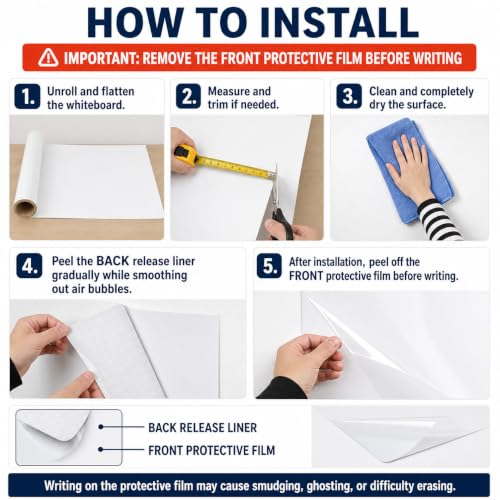 HOW TO INSTALL

IMPORTANT: REMOVE THE FRONT PROTECTIVE FILM BEFORE WRITING

1. Unroll and flatten the whiteboard.

2. Measure and trim if needed.

3. Clean and completely dry the surface.

4. Peel the BACK release liner gradually while smoothing out air bubbles.

5. After installation, peel off the FRONT protective film before writing.

BACK RELEASE LINER

FRONT PROTECTIVE FILM

Writing on the protective film may cause smudging, ghosting, or difficulty erasing.