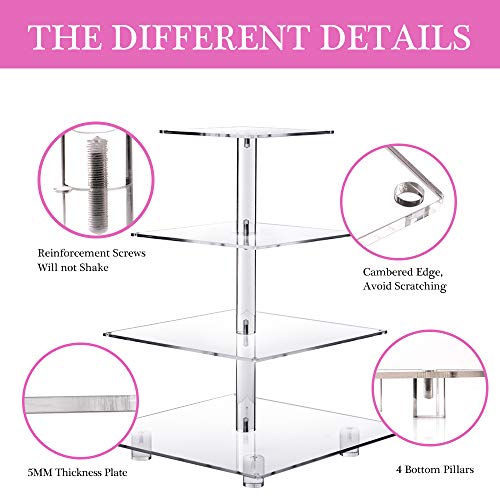 THE DIFFERENT DETAILS

Reinforcement Screws
Will not Shake

Cambered Edge,
Avoid Scratching

5MM Thickness Plate

4 Bottom Pillars