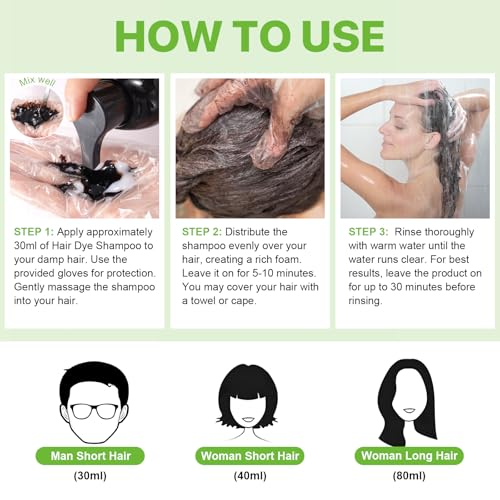 HOW TO USE

Mix well

STEP 1: Apply approximately 30ml of Hair Dye Shampoo to your damp hair. Use the provided gloves for protection. Gently massage the shampoo into your hair.

STEP 2: Distribute the shampoo evenly over your hair, creating a rich foam. Leave it on for 5-10 minutes. You may cover your hair with a towel or cape.

STEP 3: Rinse thoroughly with warm water until the water runs clear. For best results, leave the product on for up to 30 minutes before rinsing.

Man Short Hair
(30ml)

Woman Short Hair
(40ml)

Woman Long Hair
(80ml)