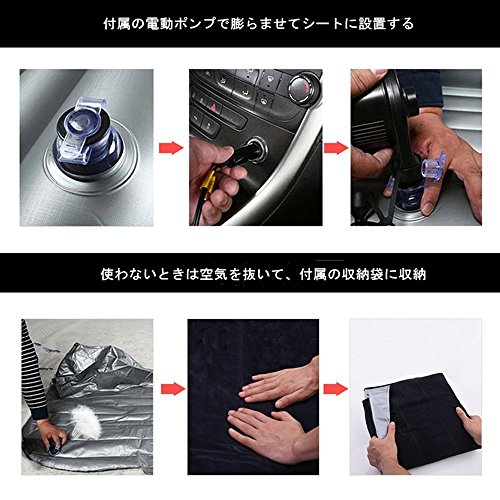 付属の電動ポンプで膨らませてシートに設置する

使わないときは空気を抜いて、付属の収納袋に収納