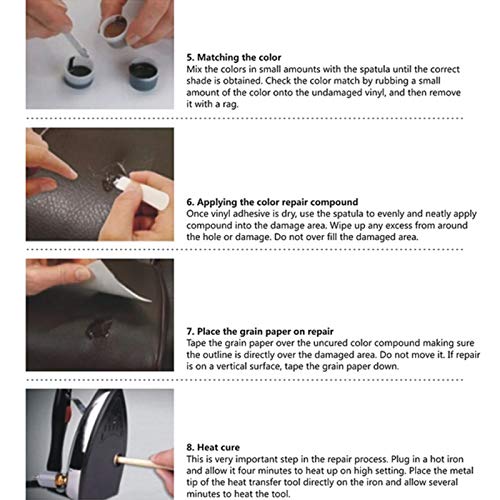 5. Matching the color
Mix the colors in small amounts with the spatula until the correct shade is obtained. Check the color match by rubbing a small amount of the color onto the undamaged vinyl, and then remove it with a rag.

6. Applying the color repair compound
Once vinyl adhesive is dry, use the spatula to evenly and neatly apply compound into the damage area. Wipe up any excess from around the hole or damage. Do not over fill the damaged area.

7. Place the grain paper on repair
Tape the grain paper over the uncured color compound making sure the outline is directly over the damaged area. Do not move it. If repair is on a vertical surface, tape the grain paper down.

8. Heat cure
This is very important step in the repair process. Plug in a hot iron and allow it four minutes to heat up on high setting. Place the metal tip of the heat transfer tool directly on the iron and allow several minutes to heat the tool.