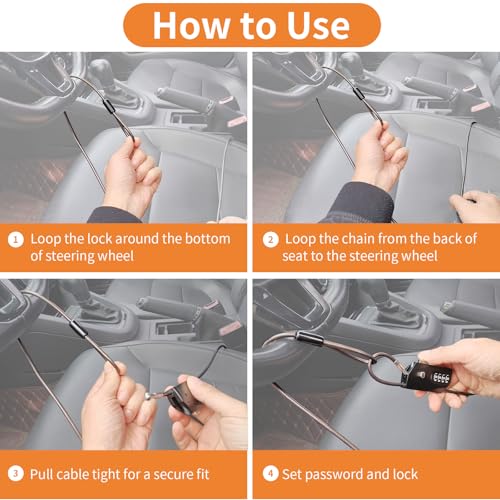 How to Use

1 Loop the lock around the bottom of steering wheel

2 Loop the chain from the back of seat to the steering wheel

3 Pull cable tight for a secure fit

4 Set password and lock