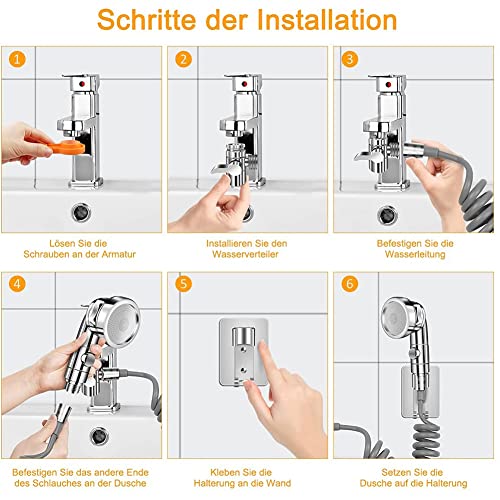 Schritte der Installation

1

Lösen Sie die Schrauben an der Armatur

2

Installieren Sie den Wasserverteiler

3

Befestigen Sie die Wasserleitung

4

Befestigen Sie das andere Ende des Schlauches an der Dusche

5

Kleben Sie die Halterung an die Wand

6

Setzen Sie die Dusche auf die Halterung