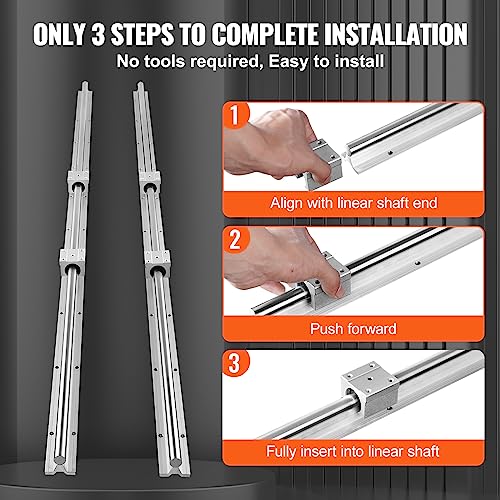 ONLY 3 STEPS TO COMPLETE INSTALLATION
No tools required, Easy to install

1
Align with linear shaft end

2
Push forward

3
Fully insert into linear shaft