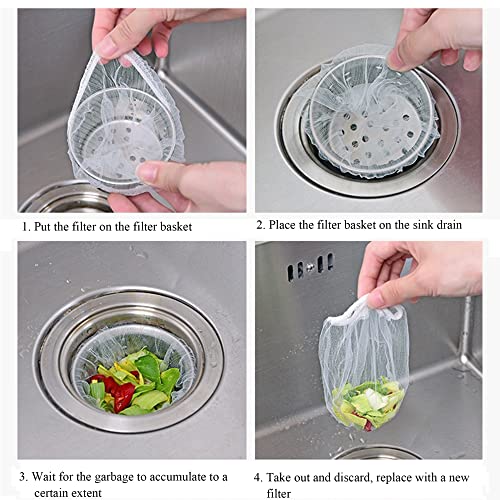 1. Put the filter on the filter basket

2. Place the filter basket on the sink drain

3. Wait for the garbage to accumulate to a certain extent

4. Take out and discard, replace with a new filter