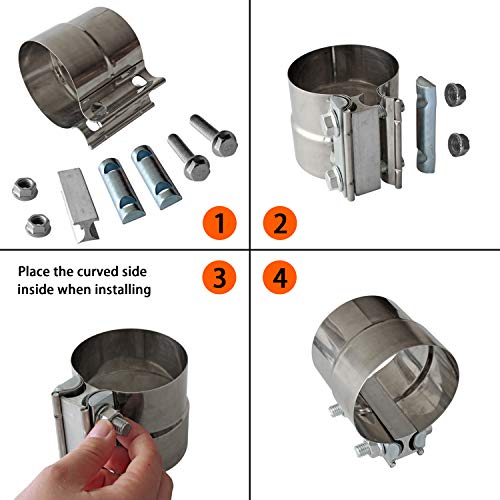 1

2

Place the curved side inside when installing

3

4