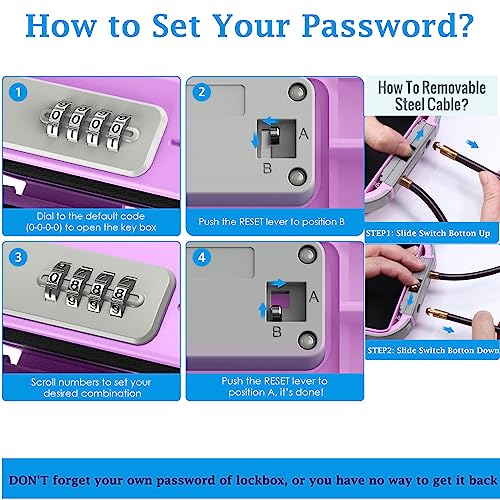 How to Set Your Password?

1
0 0 0 0
Dial to the default code (0-0-0-0) to open the key box

2
A
B
Push the RESET lever to position B

How To Removable Steel Cable?

STEP1: Slide Switch Botton Up

3
0 8 8 8
Scroll numbers to set your desired combination

4
A
B
Push the RESET lever to position A, it's done!

STEP2: Slide Switch Botton Down

DON'T forget your own password of lockbox, or you have no way to get it back