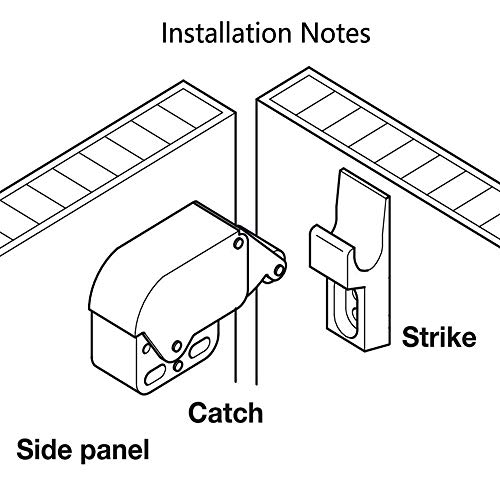 Installation Notes

Strike

Catch

Side panel