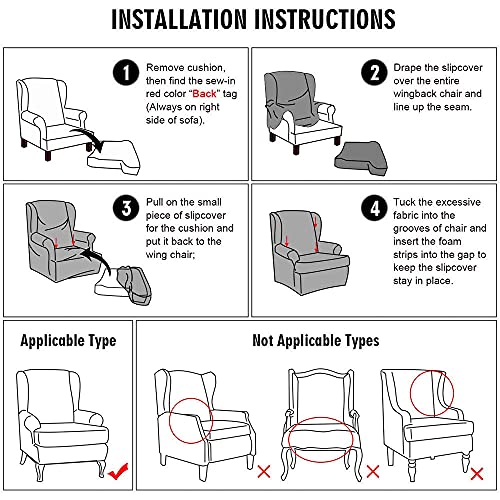 INSTALLATION INSTRUCTIONS

1 Remove cushion, then find the sew-in red color "Back" tag (Always on right side of sofa).

2 Drape the slipcover over the entire wingback chair and line up the seam.

3 Pull on the small piece of slipcover for the cushion and put it back to the wing chair;

4 Tuck the excessive fabric into the grooves of chair and insert the foam strips into the gap to keep the slipcover stay in place.

Applicable Type

Not Applicable Types