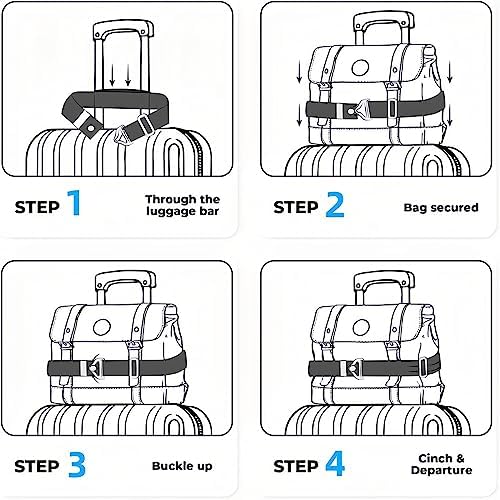 STEP 1 Through the luggage bar

STEP 2 Bag secured

STEP 3 Buckle up

STEP 4 Cinch & Departure