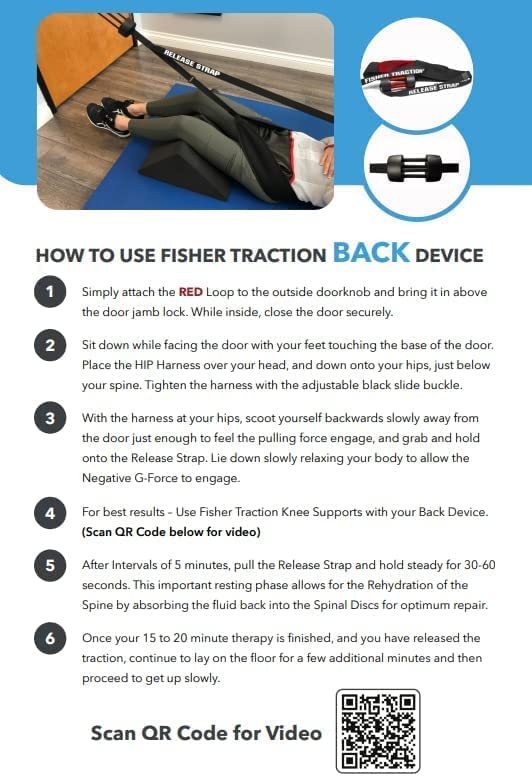 RELEASE STRAP

FISHER TRACTION

RELEASE STRAP

HOW TO USE FISHER TRACTION BACK DEVICE

1 Simply attach the RED Loop to the outside doorknob and bring it in above the door jamb lock. While inside, close the door securely.

2 Sit down while facing the door with your feet touching the base of the door. Place the HIP Harness over your head, and down onto your hips, just below your spine. Tighten the harness with the adjustable black slide buckle.

3 With the harness at your hips, scoot yourself backwards slowly away from the door just enough to feel the pulling force engage, and grab and hold onto the Release Strap. Lie down slowly relaxing your body to allow the Negative G-Force to engage.

4 For best results – Use Fisher Traction Knee Supports with your Back Device. (Scan QR Code below for video)

5 After Intervals of 5 minutes, pull the Release Strap and hold steady for 30-60 seconds. This important resting phase allows for the Rehydration of the Spine by absorbing the fluid back into the Spinal Discs for optimum repair.

6 Once your 15 to 20 minute therapy is finished, and you have released the traction, continue to lay on the floor for a few additional minutes and then proceed to get up slowly.

Scan QR Code for Video