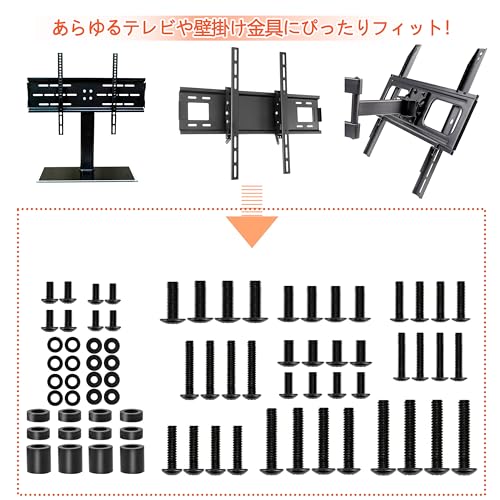 あらゆるテレビや壁掛け金具にぴったりフィット!