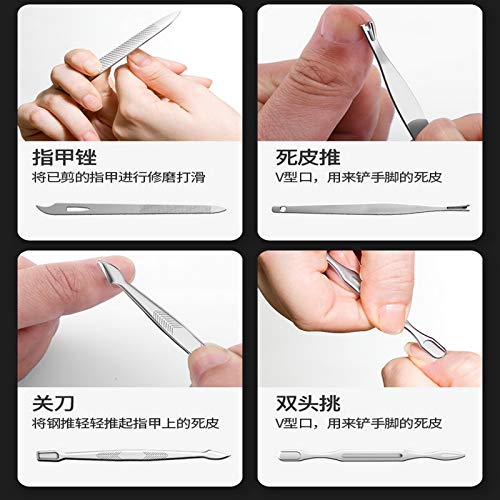 指甲锉
将已剪的指甲进行修磨打滑

死皮推
V型口，用来铲手脚的死皮

关刀
将钢推轻轻推起指甲上的死皮

双头挑
V型口，用来铲手脚的死皮