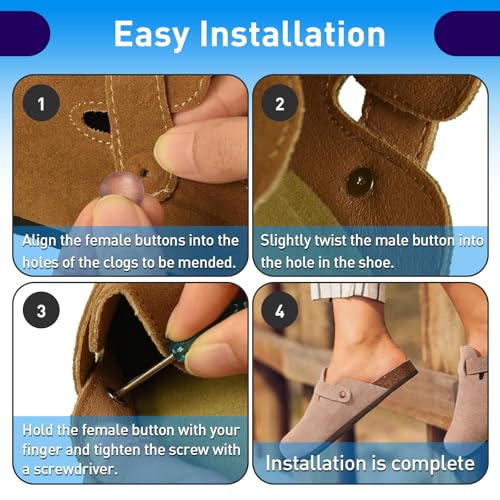 Easy Installation

1

Align the female buttons into the holes of the clogs to be mended.

2

Slightly twist the male button into the hole in the shoe.

3

Hold the female button with your finger and tighten the screw with a screwdriver.

4

Installation is complete