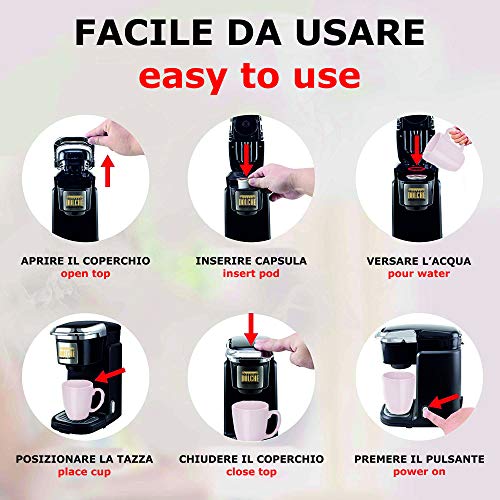 FACILE DA USARE
easy to use

DOLCHE

APRIRE IL COPERCHIO
open top

DOLCHE

INSERIRE CAPSULA
insert pod

DOLCHE

VERSARE L'ACQUA
pour water

DOLCHE

POSIZIONARE LA TAZZA
place cup

DOLCHE

CHIUDERE IL COPERCHIO
close top

PREMERE IL PULSANTE
power on