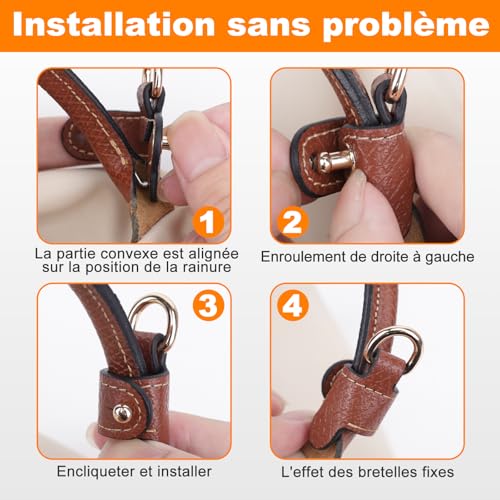 Installation sans problème

1

La partie convexe est alignée sur la position de la rainure

2

Enroulement de droite à gauche

3

Encliqueter et installer

4

L'effet des bretelles fixes