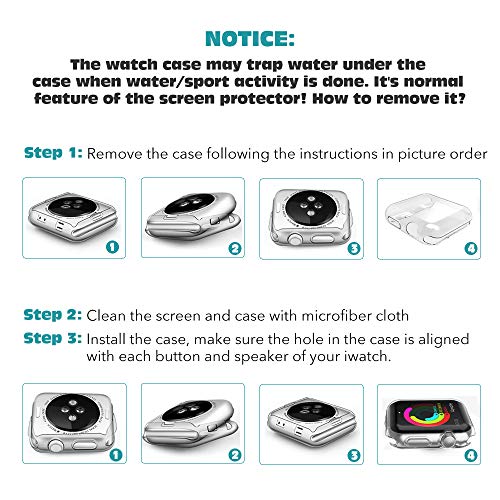 NOTICE:

The watch case may trap water under the case when water/sport activity is done. It's normal feature of the screen protector! How to remove it?

Step 1: Remove the case following the instructions in picture order

1
2
3
4

Step 2: Clean the screen and case with microfiber cloth

Step 3: Install the case, make sure the hole in the case is aligned with each button and speaker of your iwatch.

1
2
3
4