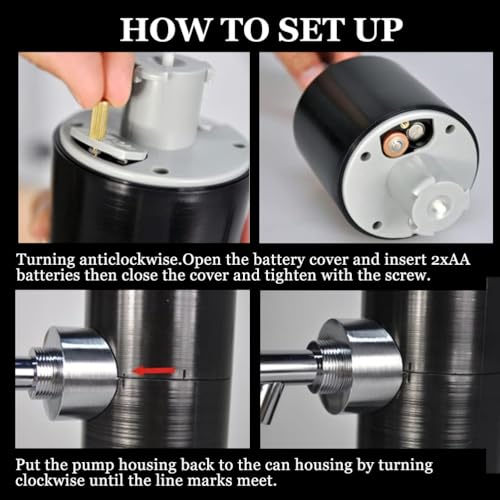 HOW TO SET UP

Turning anticlockwise.Open the battery cover and insert 2xAA batteries then close the cover and tighten with the screw.

Put the pump housing back to the can housing by turning clockwise until the line marks meet.