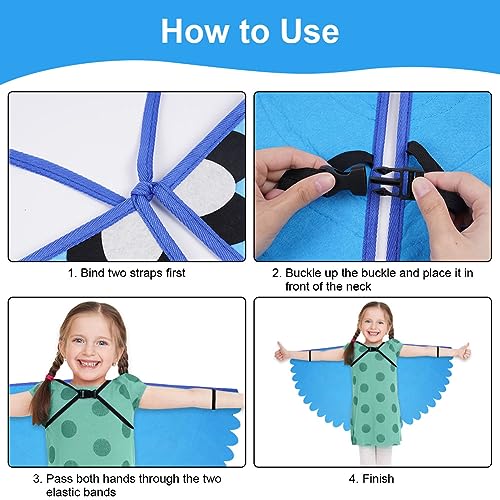 How to Use

1. Bind two straps first

2. Buckle up the buckle and place it in front of the neck

3. Pass both hands through the two elastic bands

4. Finish