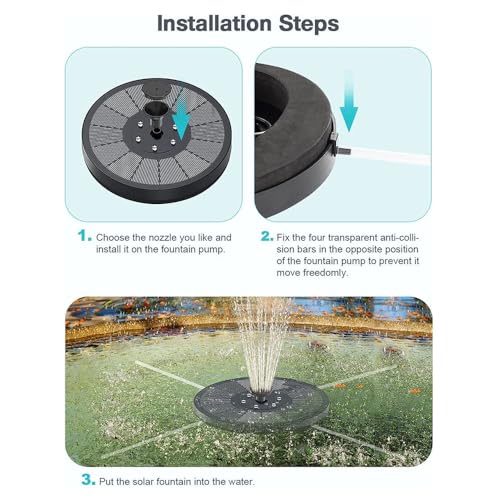 Installation Steps

1. Choose the nozzle you like and install it on the fountain pump.

2. Fix the four transparent anti-collision bars in the opposite position of the fountain pump to prevent it move freedomly.

3. Put the solar fountain into the water.