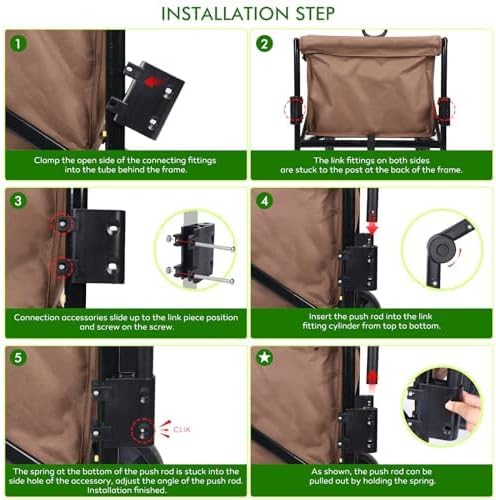 INSTALLATION STEP

1

Clamp the open side of the connecting fittings into the tube behind the frame.

2

The link fittings on both sides are stuck to the post at the back of the frame.

3

Connection accessories slide up to the link piece position and screw on the screw.

4

Insert the push rod into the link fitting cylinder from top to bottom.

5

CLIK

The spring at the bottom of the push rod is stuck into the side hole of the accessory, adjust the angle of the push rod. Installation finished.

As shown, the push rod can be pulled out by holding the spring.