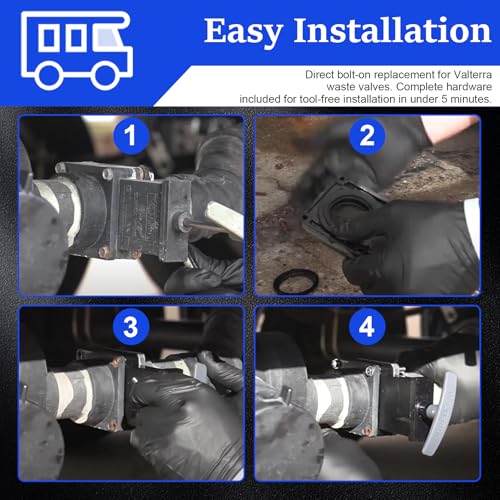 Easy Installation

Direct bolt-on replacement for Valterra waste valves. Complete hardware included for tool-free installation in under 5 minutes.

1

2

3

4