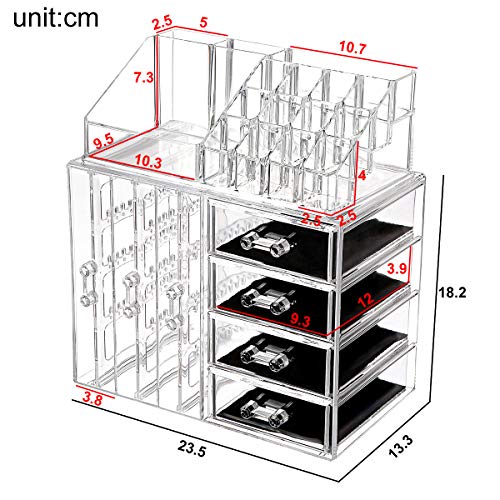 unit:cm

2.5
5
10.7
7.3
9.5
10.3
4
2.5
2.5
3.9
12
9.3
18.2
3.8
23.5
13.3