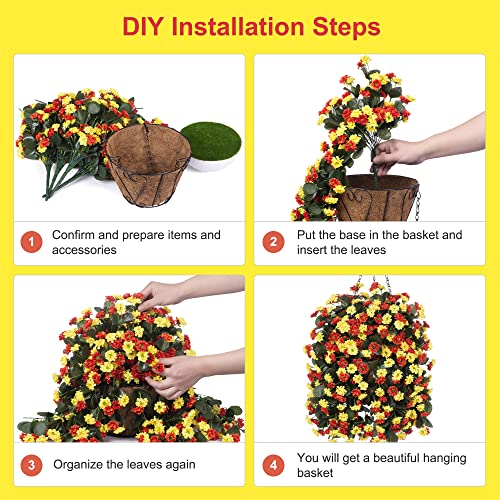 DIY Installation Steps

1 Confirm and prepare items and accessories

2 Put the base in the basket and insert the leaves

3 Organize the leaves again

4 You will get a beautiful hanging basket