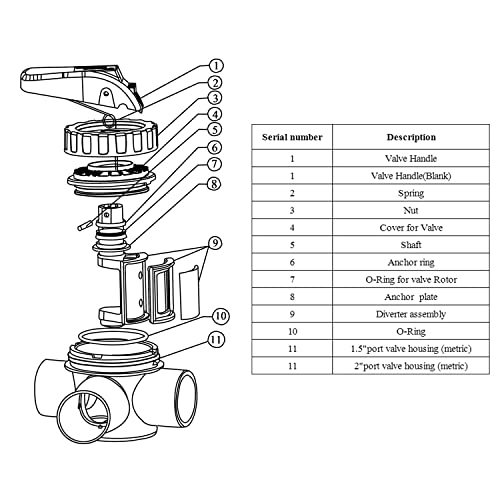 1
2
3
4
5
6
7
8
9
10
11

| Serial number | Description |
|---|---|
| 1 | Valve Handle |
| 1 | Valve Handle(Blank) |
| 2 | Spring |
| 3 | Nut |
| 4 | Cover for Valve |
| 5 | Shaft |
| 6 | Anchor ring |
| 7 | O-Ring for valve Rotor |
| 8 | Anchor plate |
| 9 | Diverter assembly |
| 10 | O-Ring |
| 11 | 1.5"port valve housing (metric) |
| 11 | 2"port valve housing (metric) |