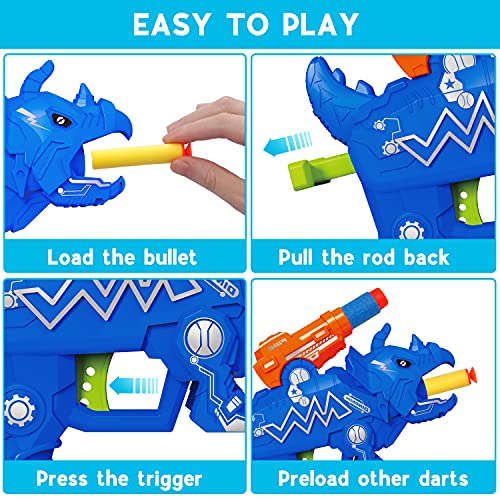 EASY TO PLAY

Load the bullet

Pull the rod back

Press the trigger

Preload other darts