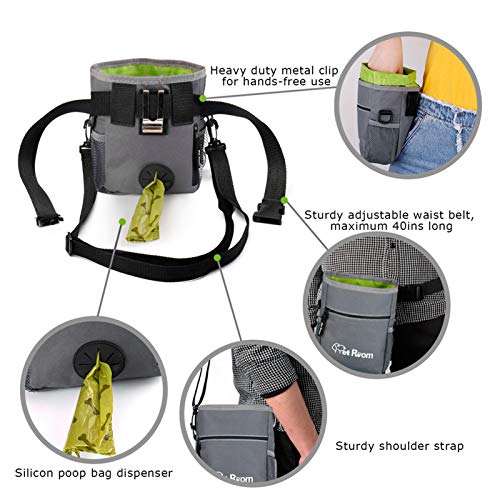 Heavy duty metal clip for hands-free use

Sturdy adjustable waist belt, maximum 40ins long

Pet Room

Silicon poop bag dispenser

Sturdy shoulder strap

Pet Room