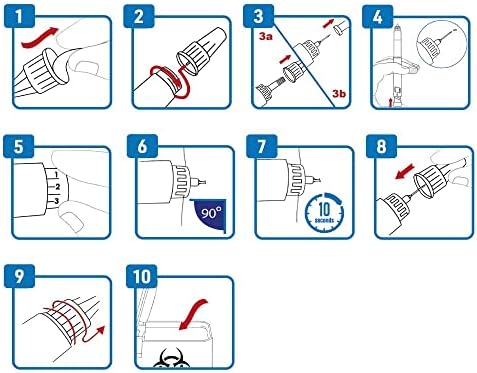 1

2

3

3a

3b

4

5

1
2
3

6

90°

7

10
seconds

8

9

10