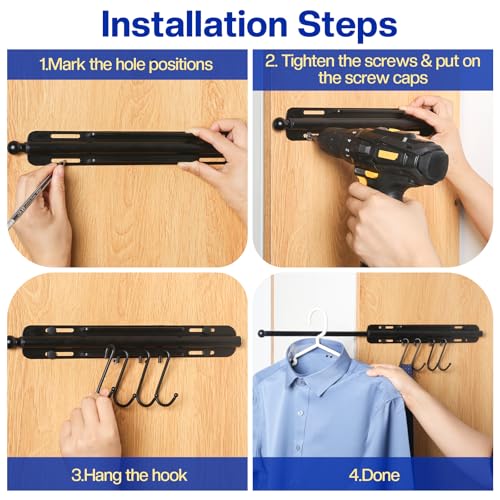 Installation Steps

1.Mark the hole positions

2. Tighten the screws & put on the screw caps

3.Hang the hook

4.Done