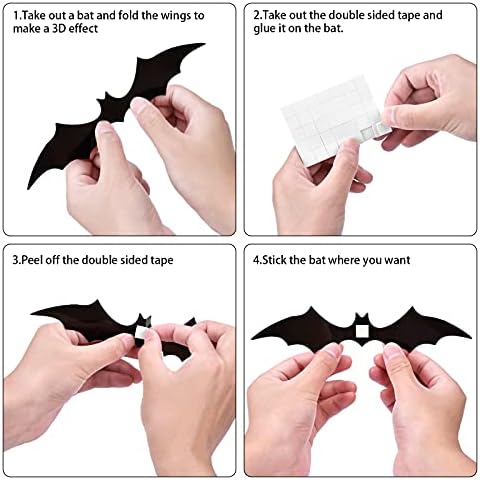 1.Take out a bat and fold the wings to make a 3D effect

2.Take out the double sided tape and glue it on the bat.

3.Peel off the double sided tape

4.Stick the bat where you want