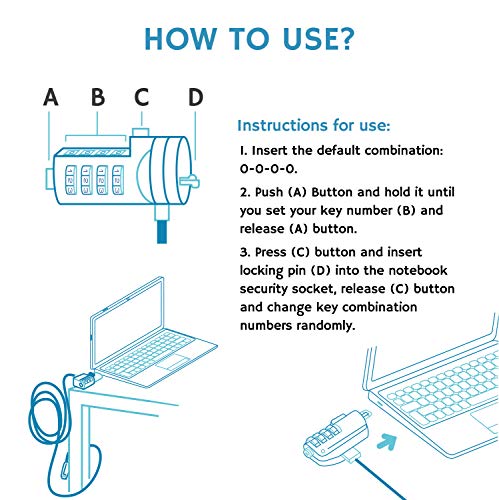 HOW TO USE?

A B C D

Instructions for use:

1. Insert the default combination: 0-0-0-0.

2. Push (A) Button and hold it until you set your key number (B) and release (A) button.

3. Press (C) button and insert locking pin (D) into the notebook security socket, release (C) button and change key combination numbers randomly.