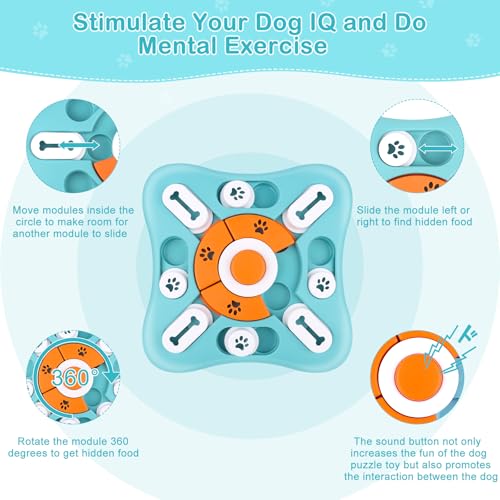 Stimulate Your Dog IQ and Do Mental Exercise

Move modules inside the circle to make room for another module to slide

Slide the module left or right to find hidden food

360°

Rotate the module 360 degrees to get hidden food

The sound button not only increases the fun of the dog puzzle toy but also promotes the interaction between the dog