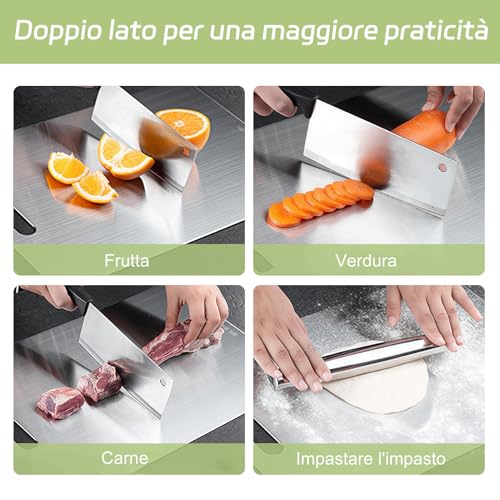 Doppio lato per una maggiore praticità

Frutta

Verdura

Carne

Impastare l'impasto