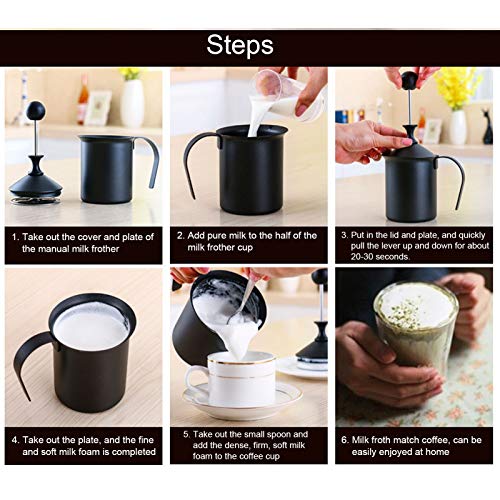 Steps

1. Take out the cover and plate of the manual milk frother

2. Add pure milk to the half of the milk frother cup

3. Put in the lid and plate, and quickly pull the lever up and down for about 20-30 seconds.

4. Take out the plate, and the fine and soft milk foam is completed

5. Take out the small spoon and add the dense, firm, soft milk foam to the coffee cup

6. Milk froth match coffee, can be easily enjoyed at home