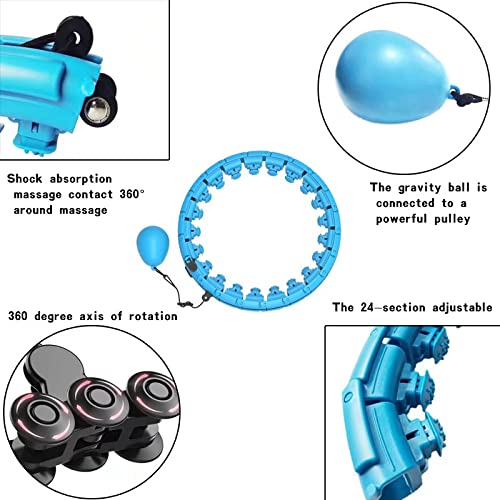 Shock absorption massage contact 360° around massage

The gravity ball is connected to a powerful pulley

360 degree axis of rotation

The 24-section adjustable