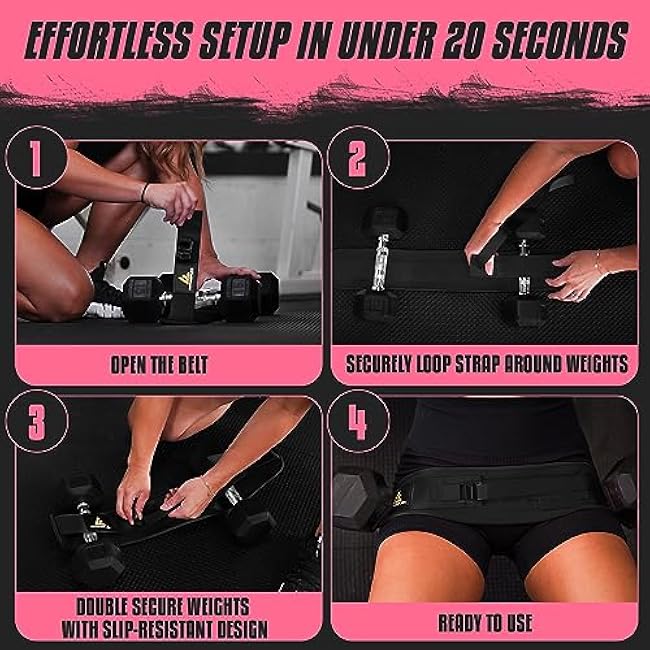 EFFORTLESS SETUP IN UNDER 20 SECONDS

1

OPEN THE BELT

2

SECURELY LOOP STRAP AROUND WEIGHTS

3

DOUBLE SECURE WEIGHTS WITH SLIP-RESISTANT DESIGN

4

READY TO USE