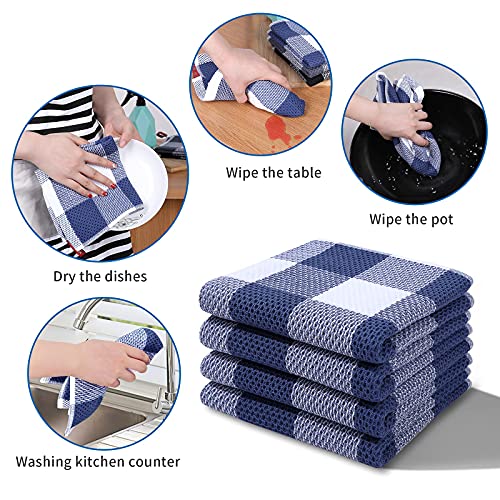 Wipe the table

Wipe the pot

Dry the dishes

Washing kitchen counter