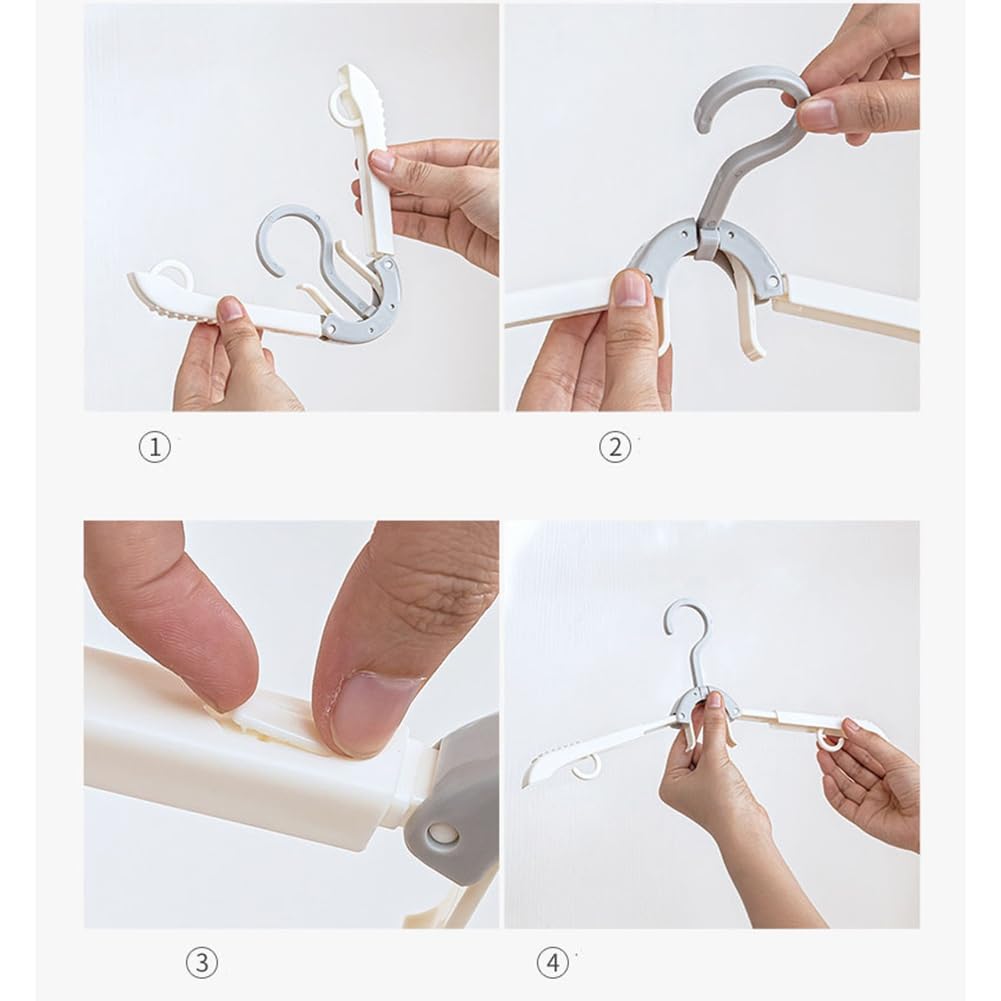 ①

②

③

④