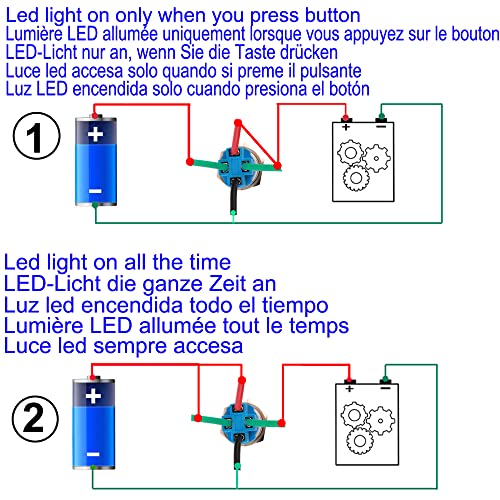 Led light on only when you press button
Lumière LED allumée uniquement lorsque vous appuyez sur le bouton
LED-Licht nur an, wenn Sie die Taste drücken
Luce led accesa solo quando si preme il pulsante
Luz LED encendida solo cuando presiona el botón

1

+

−

+

−

Led light on all the time
LED-Licht die ganze Zeit an
Luz led encendida todo el tiempo
Lumière LED allumée tout le temps
Luce led sempre accesa

2

+

−

+

−