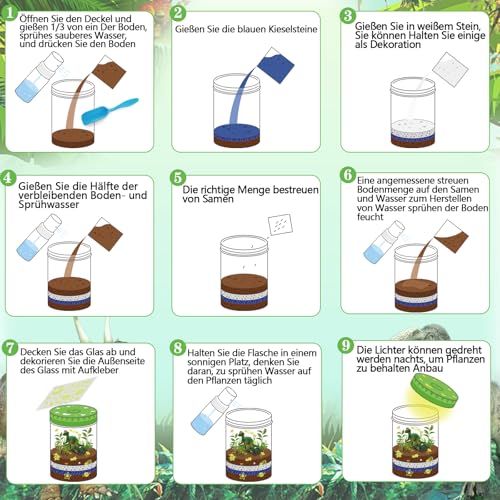 1
Öffnen Sie den Deckel und gießen 1/3 von ein Der Boden, sprühes sauberes Wasser, und drücken Sie den Boden

2
Gießen Sie die blauen Kieselsteine

3
Gießen Sie in weißem Stein, Sie können Halten Sie einige als Dekoration

4
Gießen Sie die Hälfte der verbleibenden Boden- und Sprühwasser

5
Die richtige Menge bestreuen von Samen

6
Eine angemessene streuen Bodenmenge auf den Samen und Wasser zum Herstellen von Wasser sprühen der Boden feucht

7
Decken Sie das Glas ab und dekorieren Sie die Außenseite des Glass mit Aufkleber

8
Halten Sie die Flasche in einem sonnigen Platz, denken Sie daran, zu sprühen Wasser auf den Pflanzen täglich

9
Die Lichter können gedreht werden nachts, um Pflanzen zu behalten Anbau